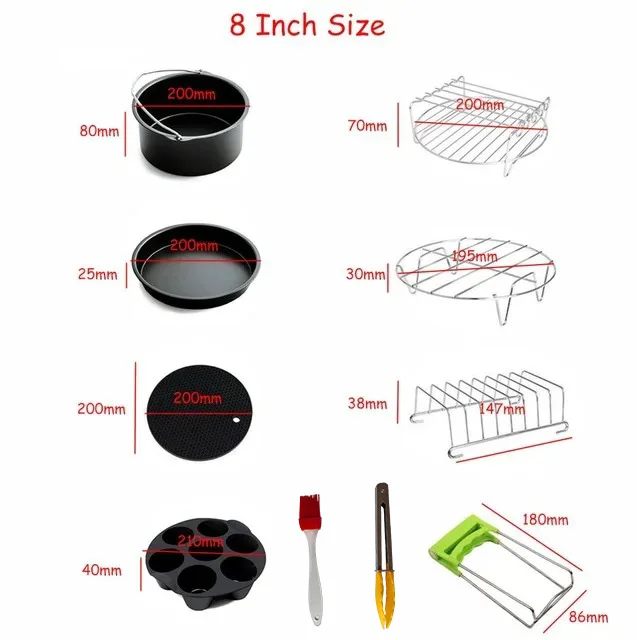 8 Inch Size

80mm
200mm

70mm
200mm

25mm
200mm

30mm
195mm

200mm
200mm

38mm
147mm

40mm
210mm

180mm
86mm